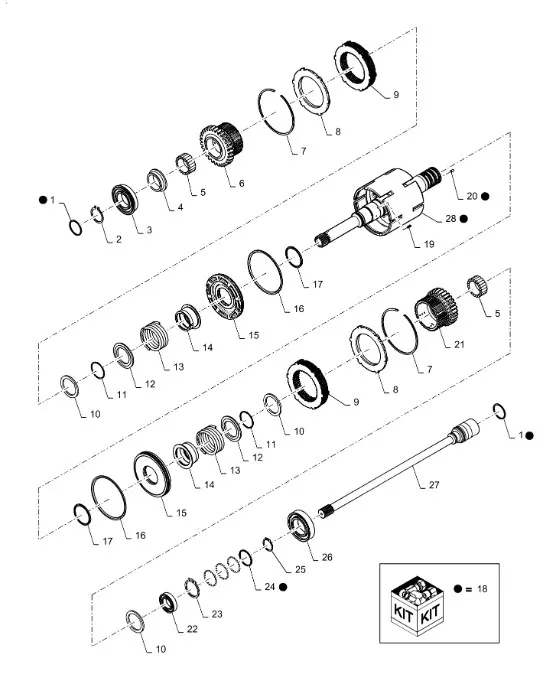 9
8
7
6
5
4
3
2
● 1
20 ●
28 ●
19
17
16
15
14
13
12
11
10
5
21
7
8
9
10
11
12
13
14
15
16
17
1 ●
27
26
25
24 ●
23
22
10
KIT KIT
● = 18